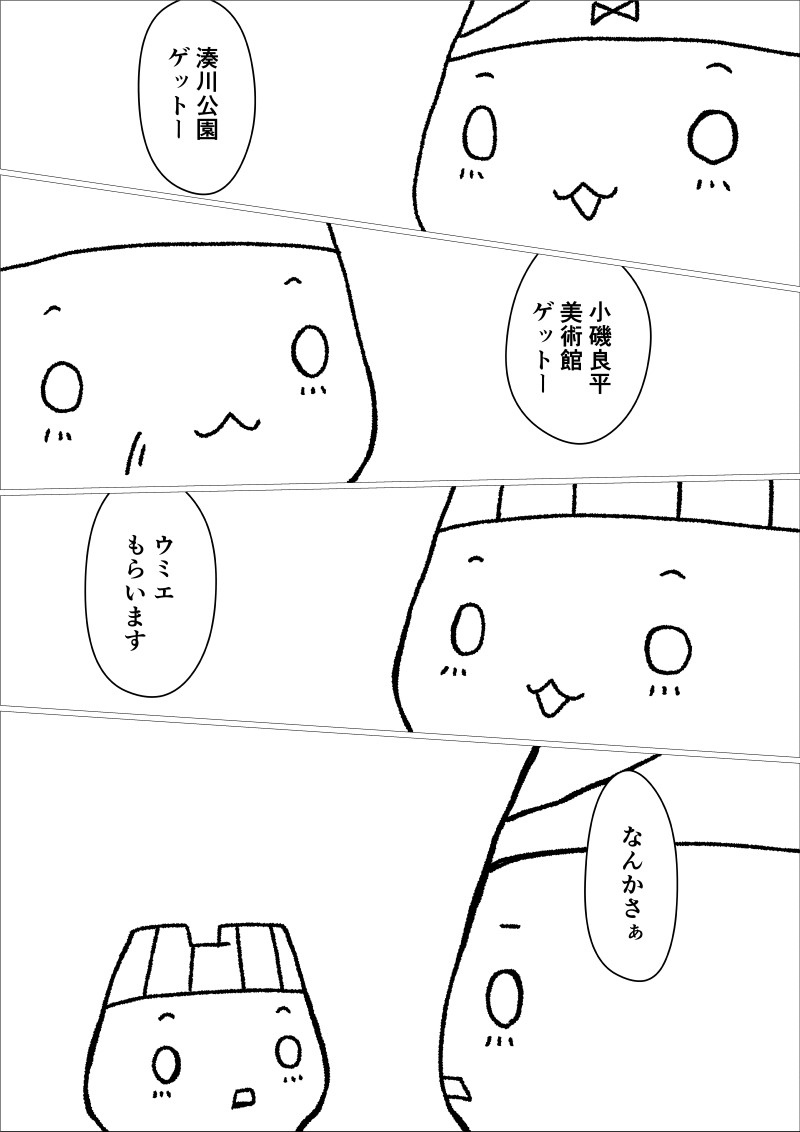 湊川公園
ゲットー

小磯良平
美術館
ゲットー

ウミエ
もらいます

なんかさぁ