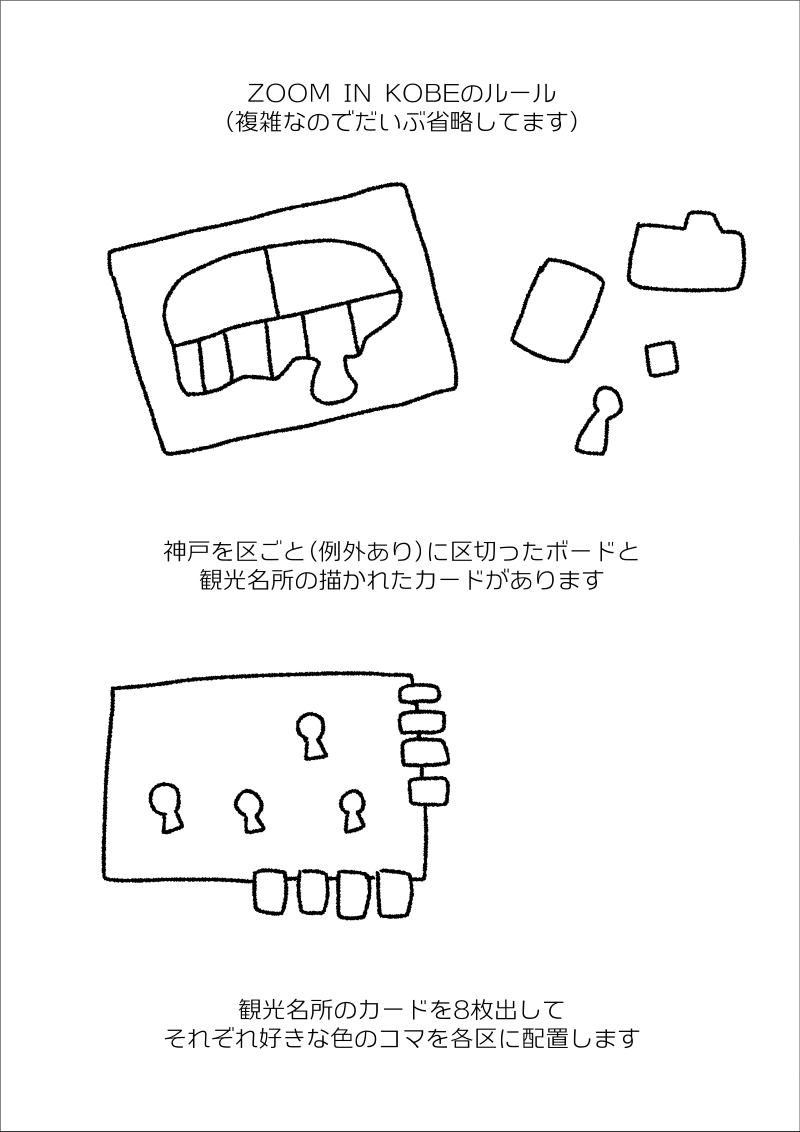 ZOOM IN KOBEのルール
（複雑なのでだいぶ省略してます）

神戸を区ごと（例外あり）に区切ったボードと
観光名所の描かれたカードがあります

観光名所のカードを8枚出して
それぞれ好きな色のコマを各区に配置します